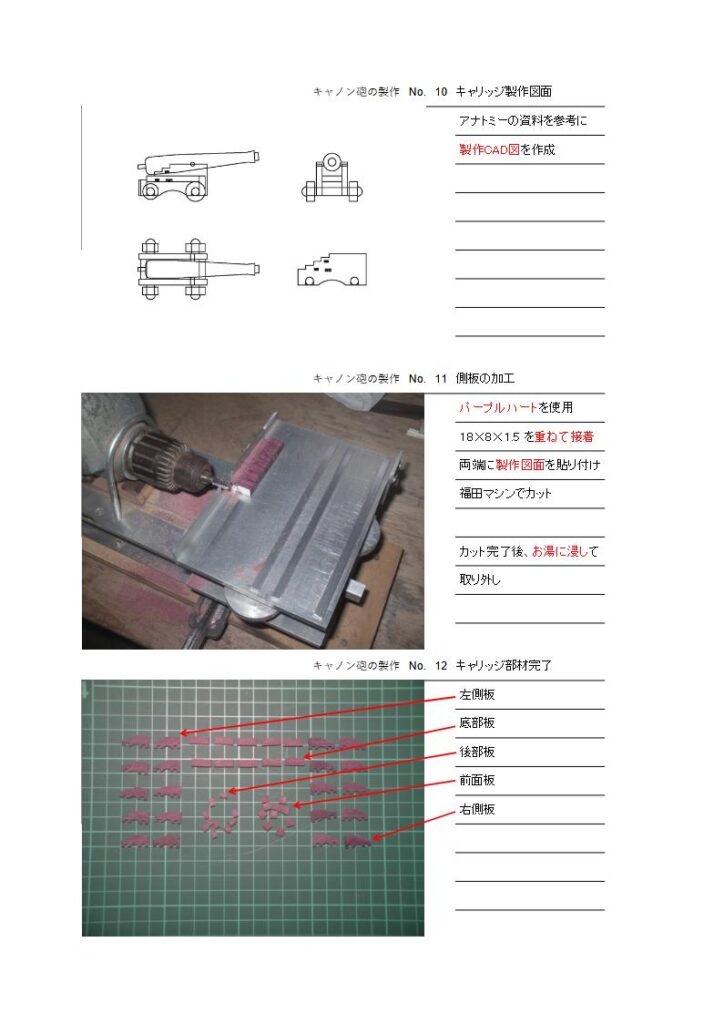 キャノン砲の製作 No. 10 キャリッジ製作図面

アナトミーの資料を参考に

製作CAD図を作成

キャノン砲の製作 No. 11 側板の加工

パープルハートを使用

18×8×1.5 を重ねて接着

両端に製作図面を貼り付け

福田マシンでカット

カット完了後、お湯に浸して

取り外し

キャノン砲の製作 No. 12 キャリッジ部材完了

左側板

底部板

後部板

前面板

右側板